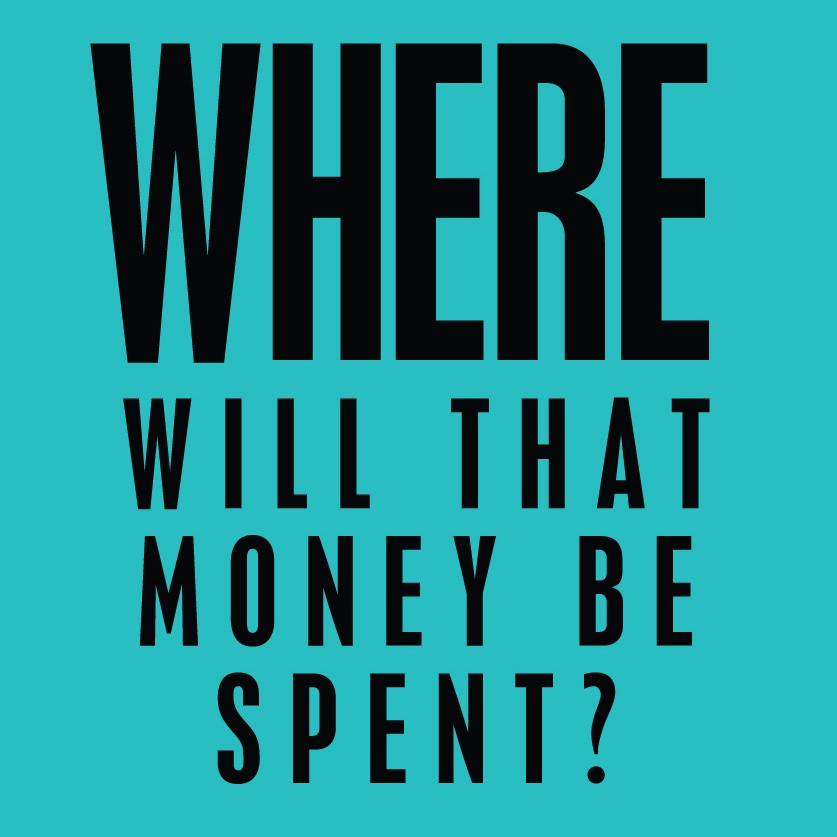 WHERE
WILL THAT MONEY BE SPENT?